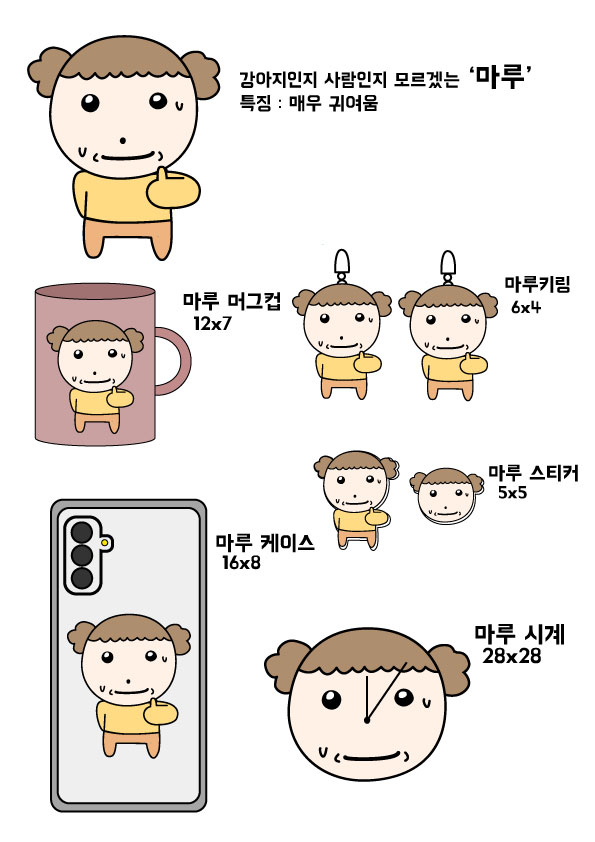 강아지인지 사람인지 모르겠는 '마루'
특징 : 매우 귀여움

마루 머그컵
12x7

마루키링
6x4

마루 스티커
5x5

마루 케이스
16x8

마루 시계
28x28